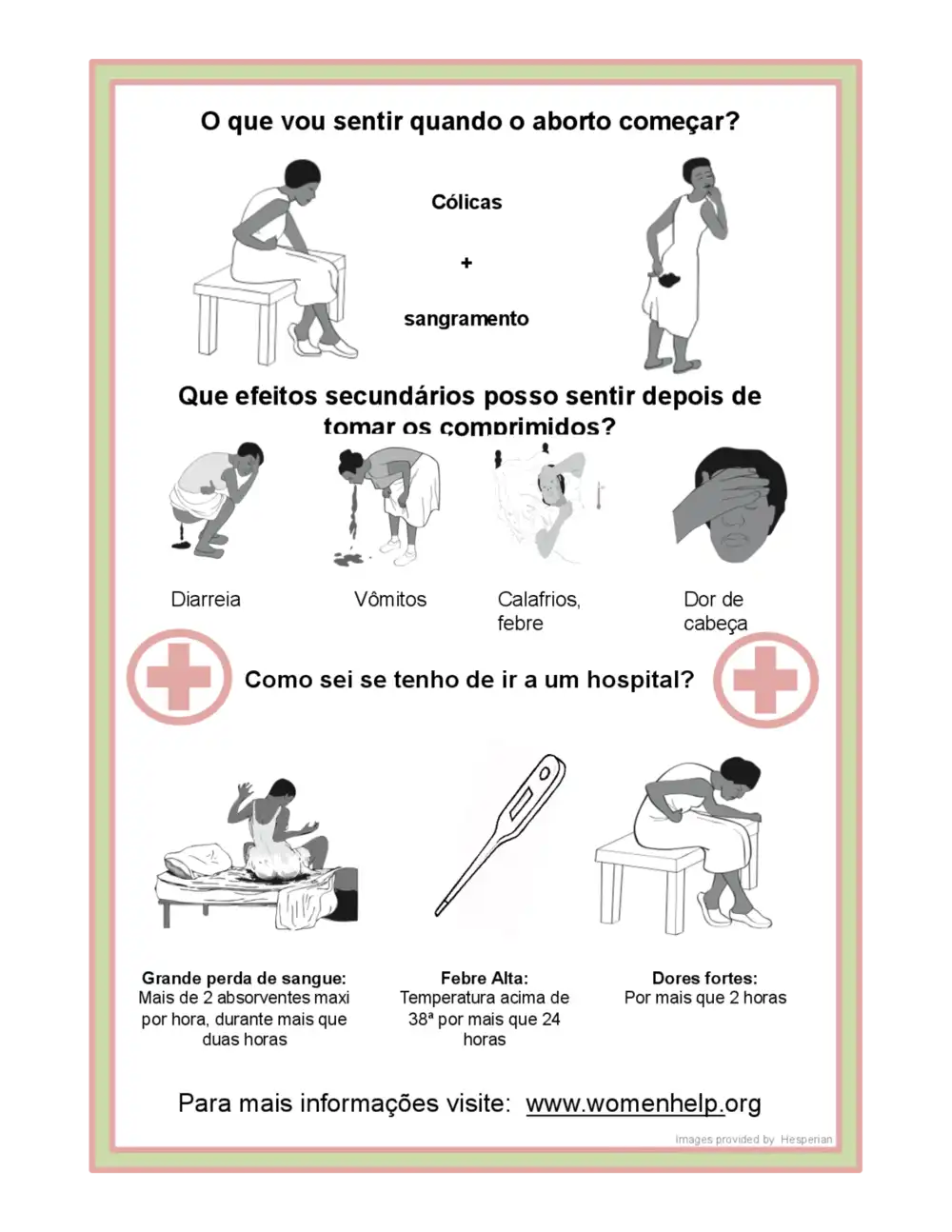 O que vou sentir quando o aborto começar?

Cólicas

+

sangramento

Que efeitos secundários posso sentir depois de tomar os comprimidos?

Diarreia

Vômitos

Calafrios, febre

Dor de cabeça

Como sei se tenho de ir a um hospital?

Grande perda de sangue:
Mais de 2 absorventes maxi por hora, durante mais que duas horas

Febre Alta:
Temperatura acima de 38ª por mais que 24 horas

Dores fortes:
Por mais que 2 horas

Para mais informações visite: www.womenhelp.org

Images provided by Hesperian